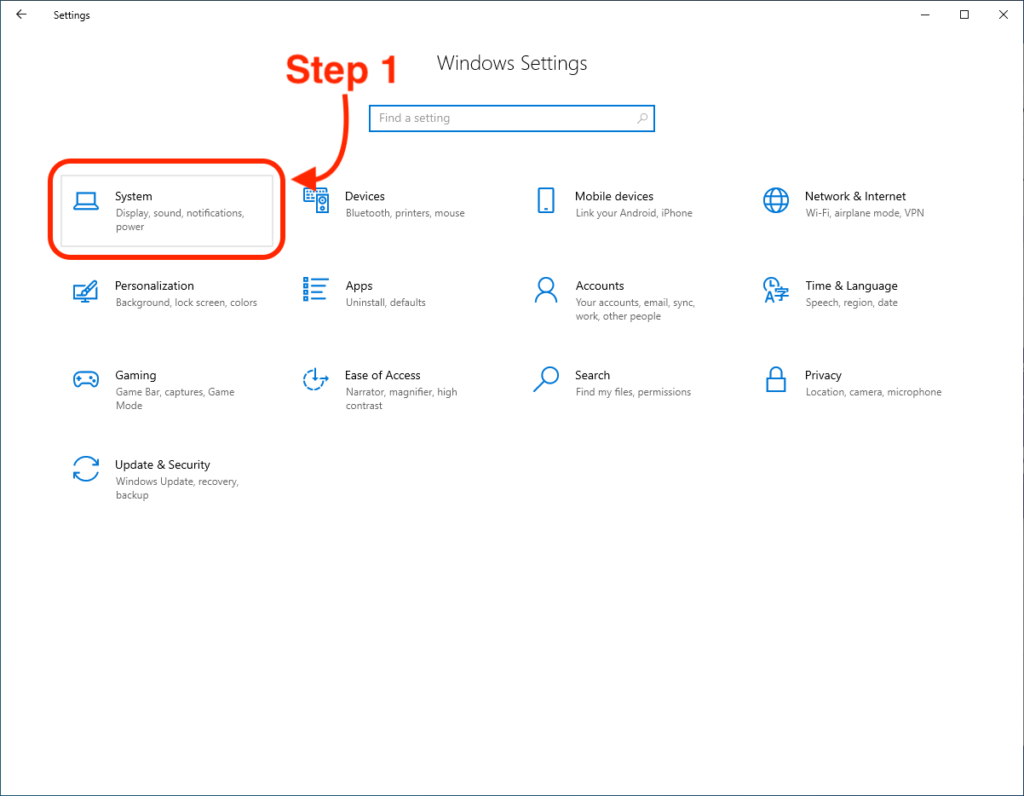 Settings

Step 1

Windows Settings

Find a setting

System
Display, sound, notifications, power

Devices
Bluetooth, printers, mouse

Mobile devices
Link your Android, iPhone

Network & Internet
Wi-Fi, airplane mode, VPN

Personalization
Background, lock screen, colors

Apps
Uninstall, defaults

Accounts
Your accounts, email, sync, work, other people

Time & Language
Speech, region, date

Gaming
Game Bar, captures, Game Mode

Ease of Access
Narrator, magnifier, high contrast

Search
Find my files, permissions

Privacy
Location, camera, microphone

Update & Security
Windows Update, recovery, backup